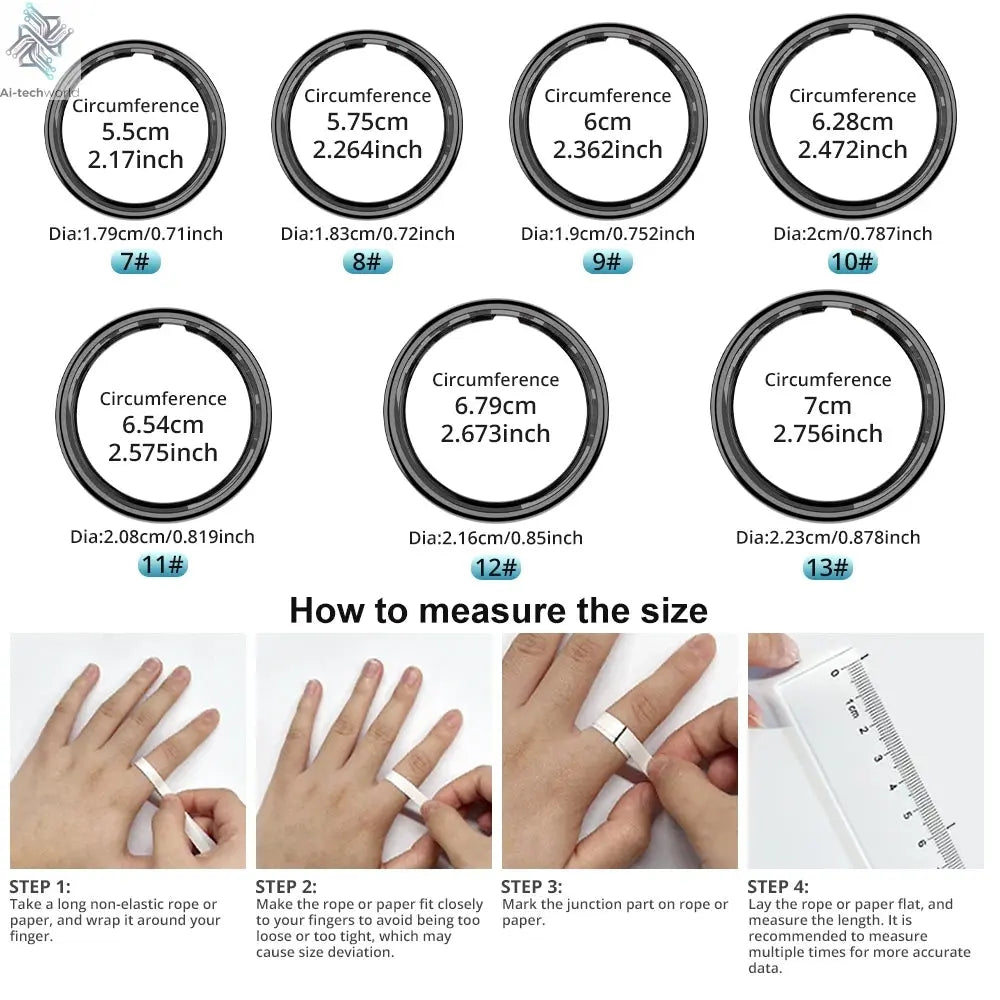 Ai-techworld

Circumference
5.5cm
2.17inch

Dia:1.79cm/0.71inch

7#

Circumference
5.75cm
2.264inch

Dia:1.83cm/0.72inch

8#

Circumference
6cm
2.362inch

Dia:1.9cm/0.752inch

9#

Circumference
6.28cm
2.472inch

Dia:2cm/0.787inch

10#

Circumference
6.54cm
2.575inch

Dia:2.08cm/0.819inch

11#

Circumference
6.79cm
2.673inch

Dia:2.16cm/0.85inch

12#

Circumference
7cm
2.756inch

Dia:2.23cm/0.878inch

13#

How to measure the size

0 1cm 2 3 4 5 6

STEP 1:
Take a long non-elastic rope or paper, and wrap it around your finger.

STEP 2:
Make the rope or paper fit closely to your fingers to avoid being too loose or too tight, which may cause size deviation.

STEP 3:
Mark the junction part on rope or paper.

STEP 4:
Lay the rope or paper flat, and measure the length. It is recommended to measure multiple times for more accurate data.