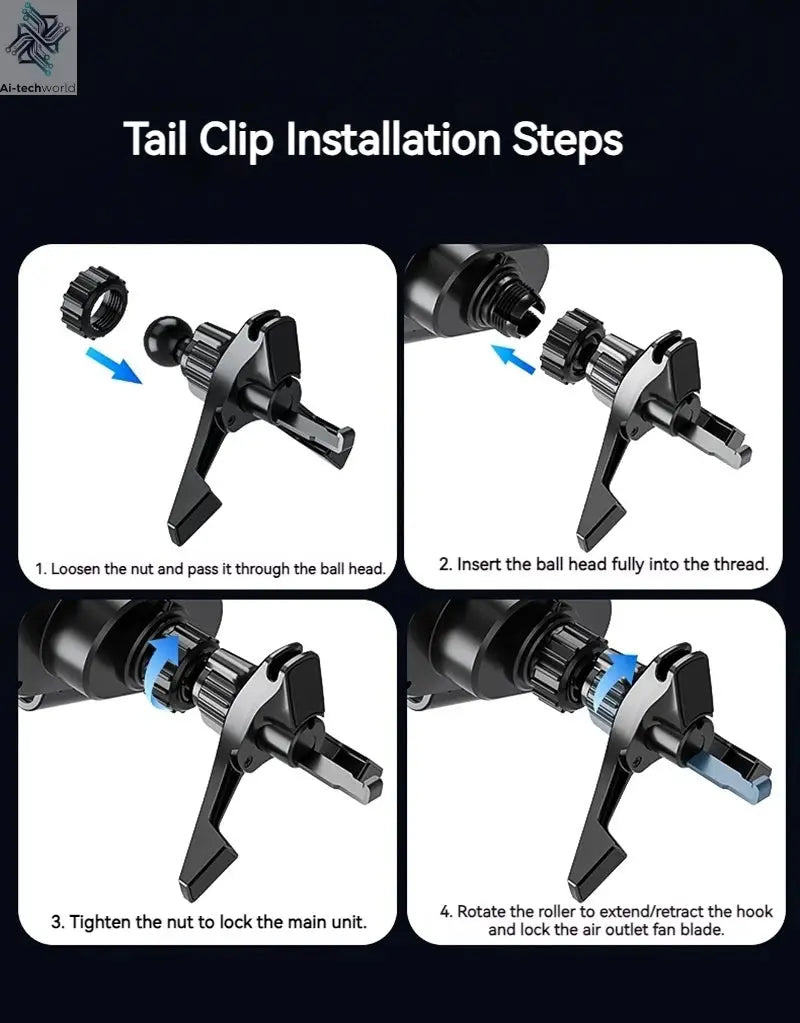 Ai-techworld

Tail Clip Installation Steps

1. Loosen the nut and pass it through the ball head.

2. Insert the ball head fully into the thread.

3. Tighten the nut to lock the main unit.

4. Rotate the roller to extend/retract the hook and lock the air outlet fan blade.