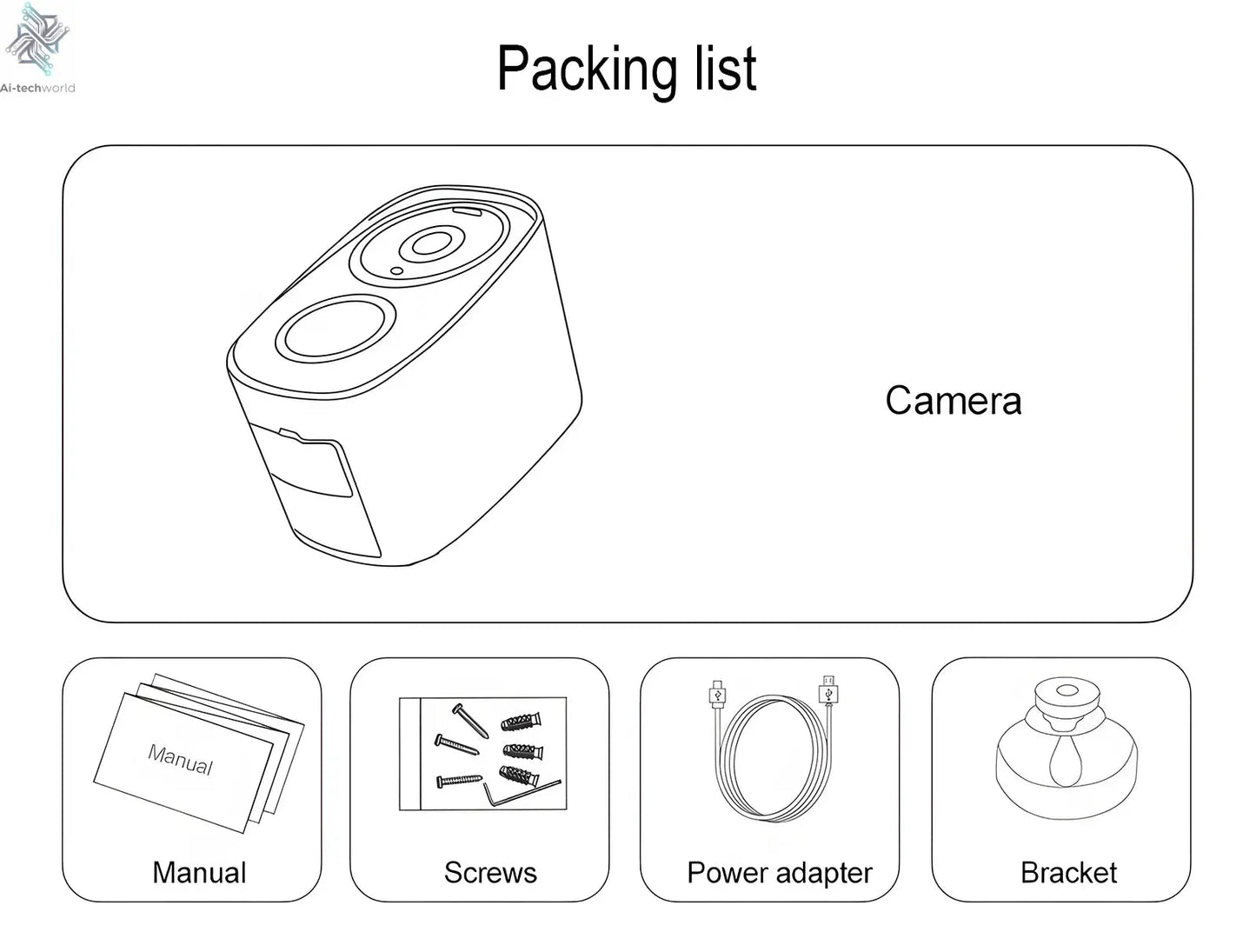 Ai-techworld

Packing list

Camera

Manual

Manual

Screws

Power adapter

Bracket