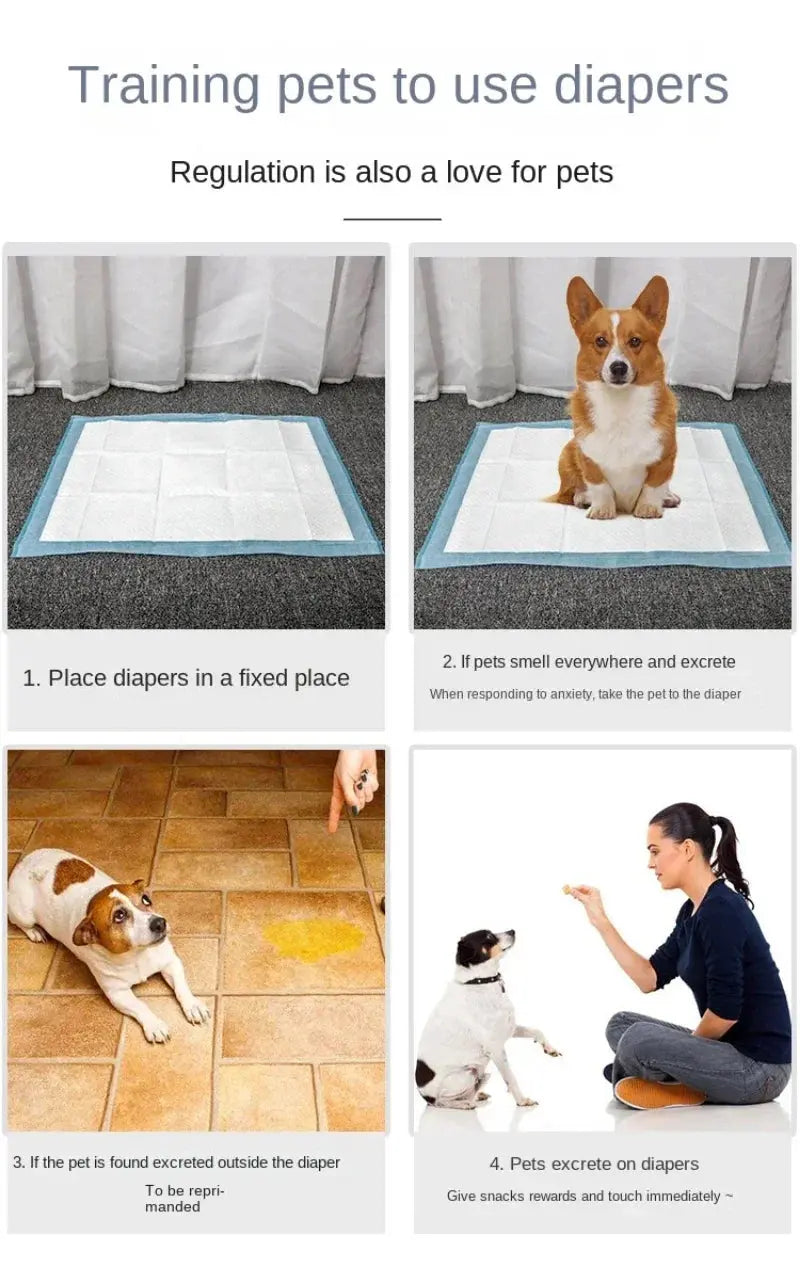 Training pets to use diapers

Regulation is also a love for pets

1. Place diapers in a fixed place

2. If pets smell everywhere and excrete

When responding to anxiety, take the pet to the diaper

3. If the pet is found excreted outside the diaper

To be reprimanded

4. Pets excrete on diapers

Give snacks rewards and touch immediately ~