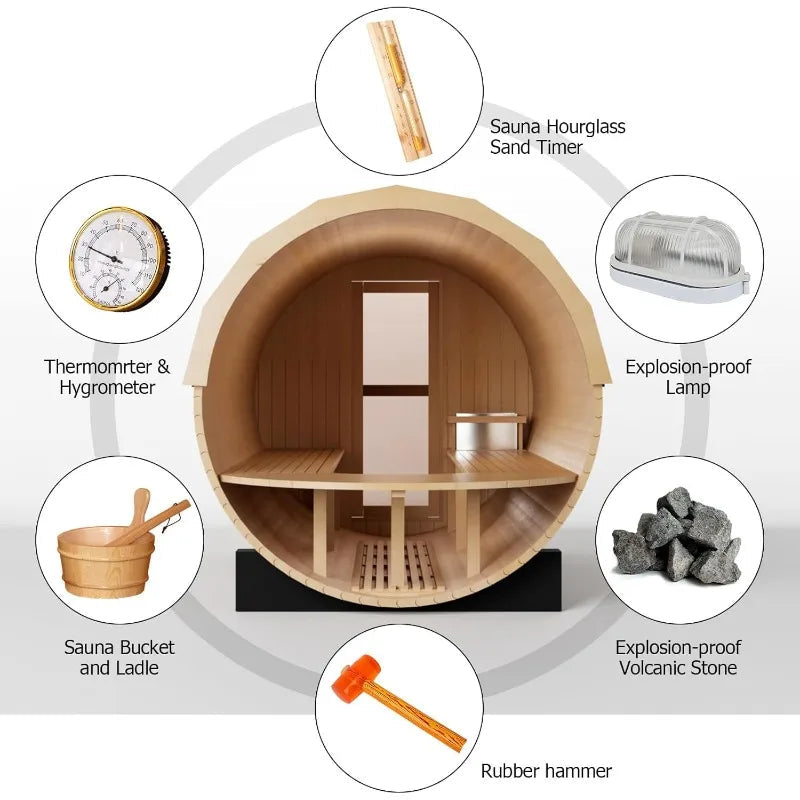 Sauna Hourglass Sand Timer

Thermomrter & Hygrometer

Explosion-proof Lamp

Sauna Bucket and Ladle

Explosion-proof Volcanic Stone

Rubber hammer